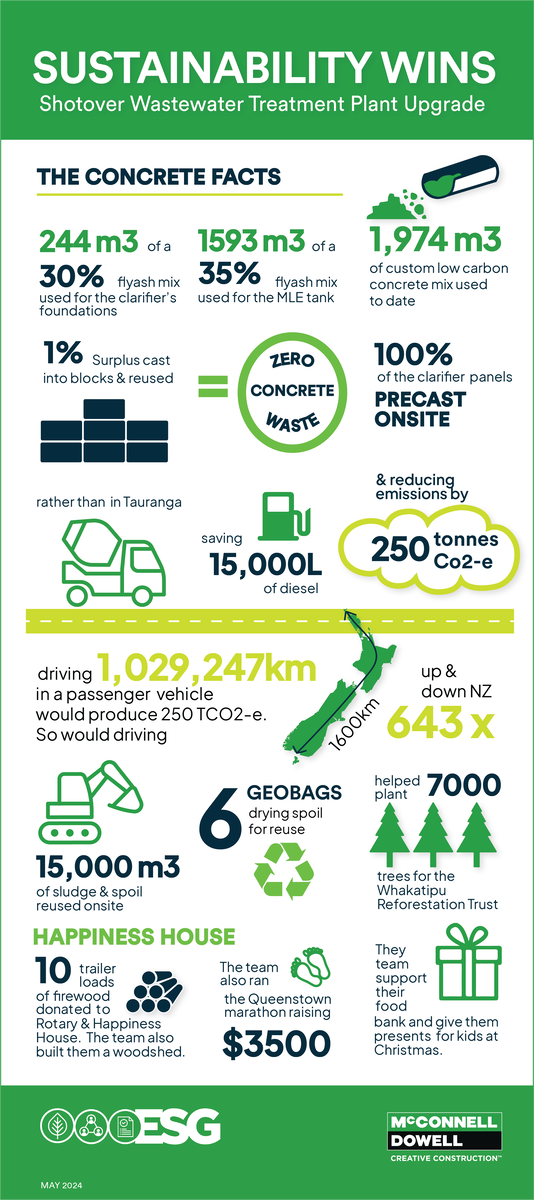 SUSTAINABILITY WINS
Shotover Wastewater Treatment Plant Upgrade

THE CONCRETE FACTS

244 m3 of a 30% flyash mix used for the clarifier's foundations

1593 m3 of a 35% flyash mix used for the MLE tank

1,974 m3 of custom low carbon concrete mix used to date

1% Surplus cast into blocks & reused

=

ZERO CONCRETE WASTE

100% of the clarifier panels PRECAST ONSITE

rather than in Tauranga

saving 15,000L of diesel

& reducing emissions by 250 tonnes Co2-e

driving 1,029,247km in a passenger vehicle would produce 250 TCO2-e. So would driving

1600km

up & down NZ 643 x

15,000 m3 of sludge & spoil reused onsite

6 GEOBAGS drying spoil for reuse

helped plant 7000 trees for the Whakatipu Reforestation Trust

HAPPINESS HOUSE

10 trailer loads of firewood donated to Rotary & Happiness House. The team also built them a woodshed.

The team also ran the Queenstown marathon raising $3500

They team support their food bank and give them presents for kids at Christmas.

ESG

McCONNELL DOWELL
CREATIVE CONSTRUCTION™

MAY 2024